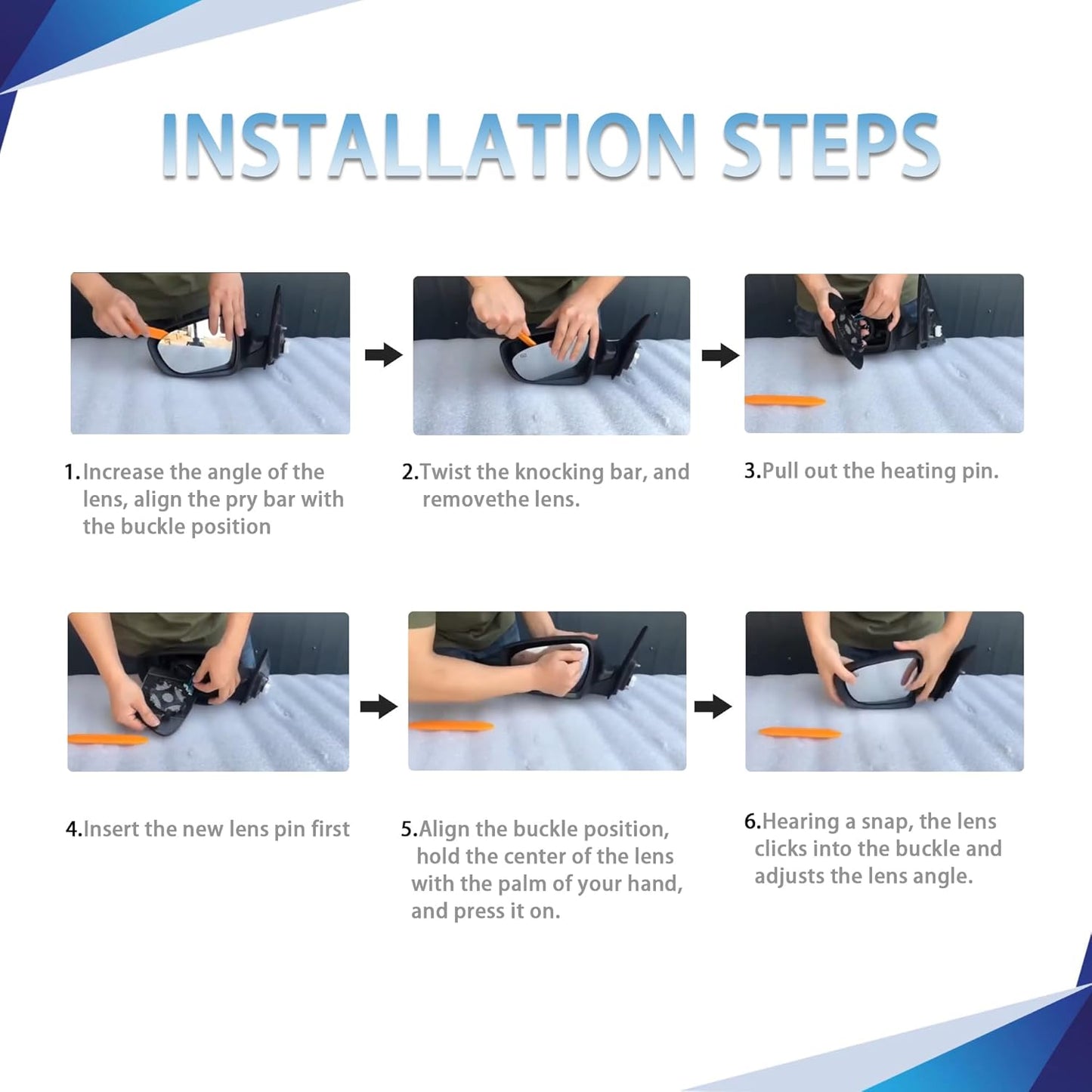 INSTALLATION STEPS

1.Increase the angle of the lens, align the pry bar with the buckle position

2.Twist the knocking bar, and removethe lens.

3.Pull out the heating pin.

4.Insert the new lens pin first

5.Align the buckle position, hold the center of the lens with the palm of your hand, and press it on.

6.Hearing a snap, the lens clicks into the buckle and adjusts the lens angle.