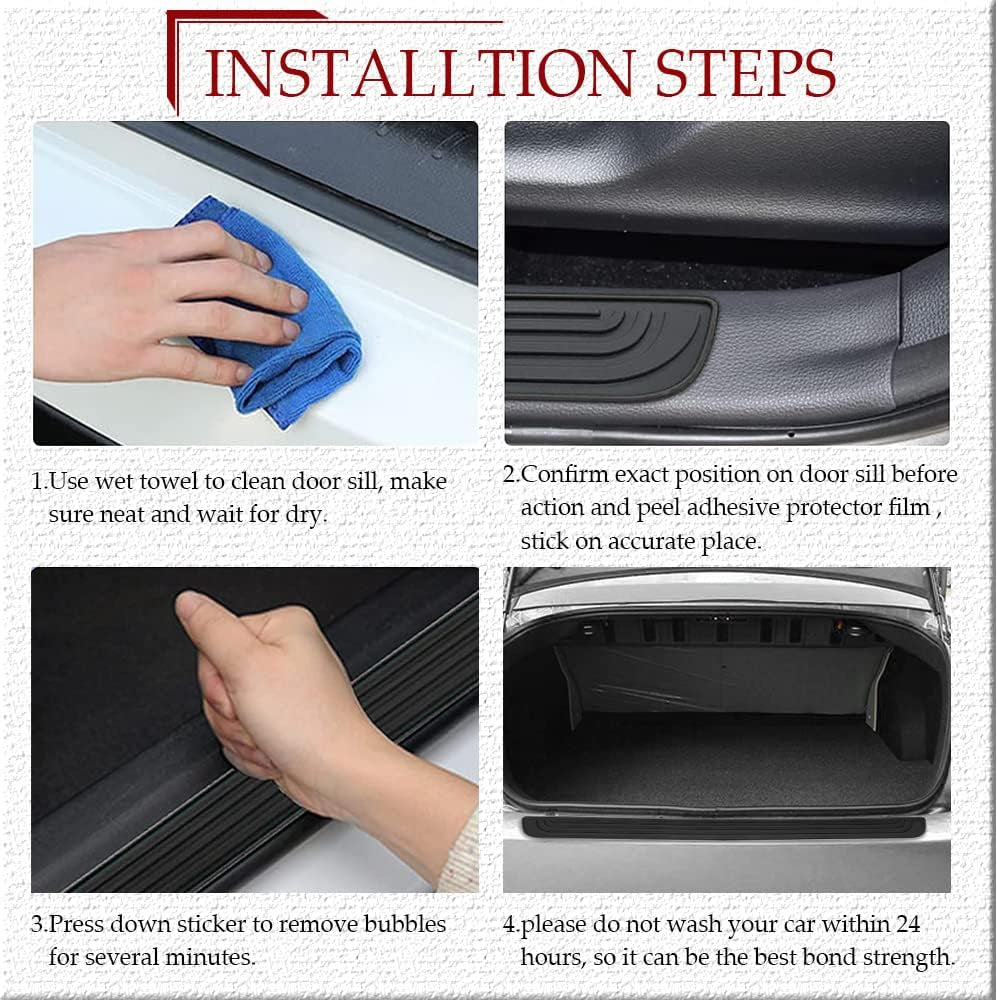 INSTALLTION STEPS

1.Use wet towel to clean door sill, make sure neat and wait for dry.

2.Confirm exact position on door sill before action and peel adhesive protector film , stick on accurate place.

3.Press down sticker to remove bubbles for several minutes.

4.please do not wash your car within 24 hours, so it can be the best bond strength.