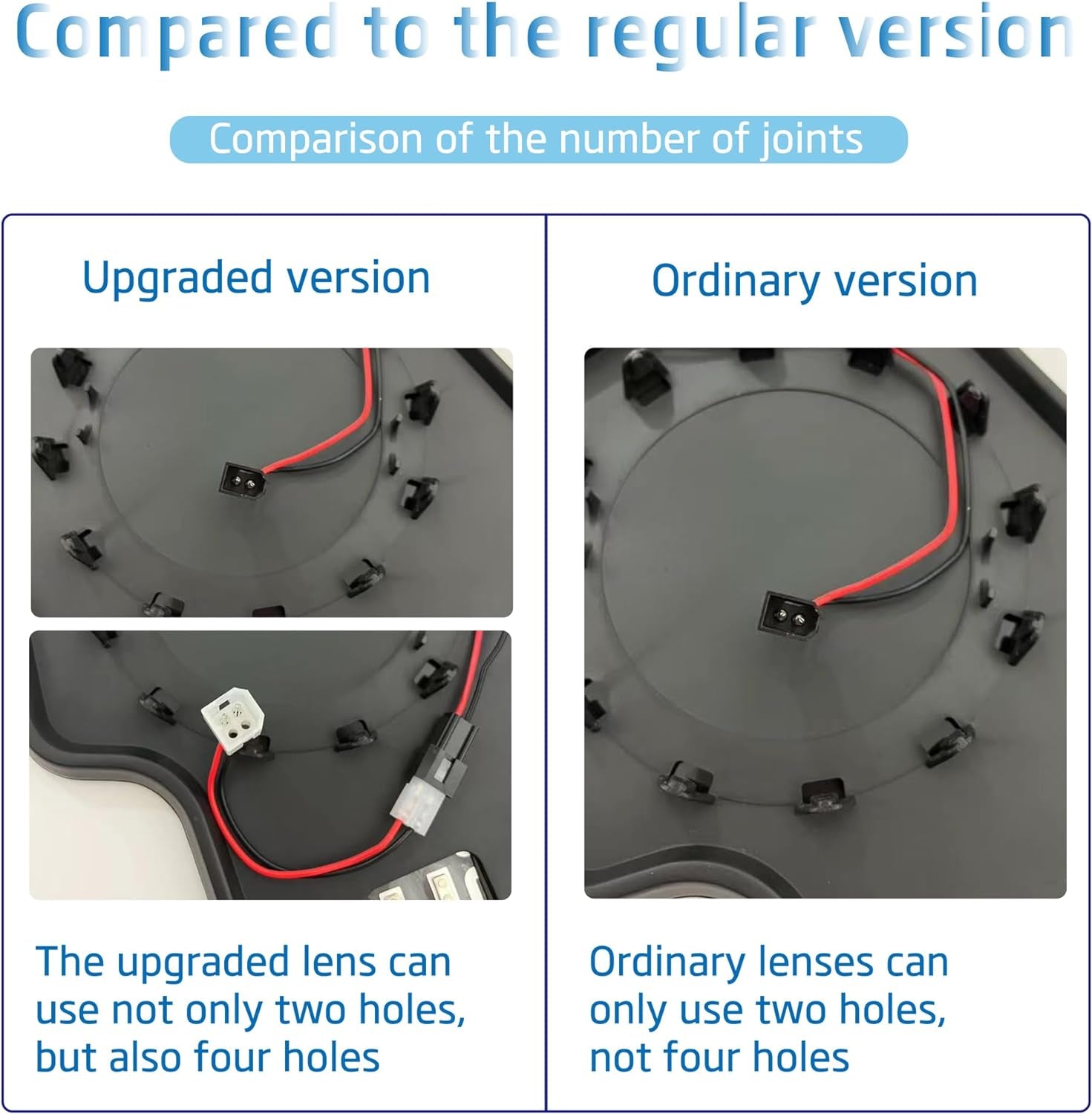 Compared to the regular version

Comparison of the number of joints

Upgraded version

The upgraded lens can use not only two holes, but also four holes

Ordinary version

Ordinary lenses can only use two holes, not four holes