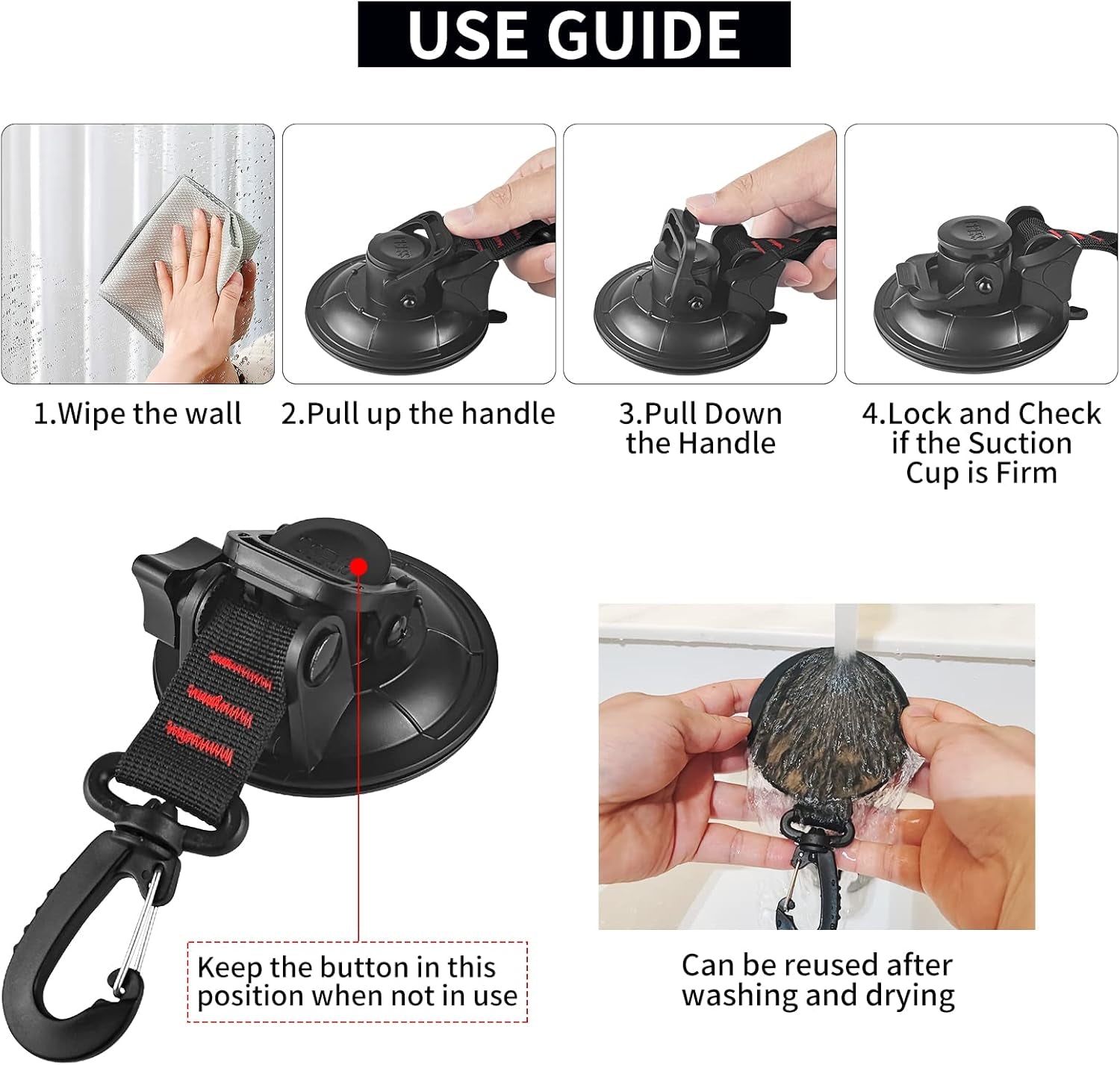 USE GUIDE

1.Wipe the wall

2.Pull up the handle

3.Pull Down the Handle

4.Lock and Check if the Suction Cup is Firm

Keep the button in this position when not in use

Can be reused after washing and drying