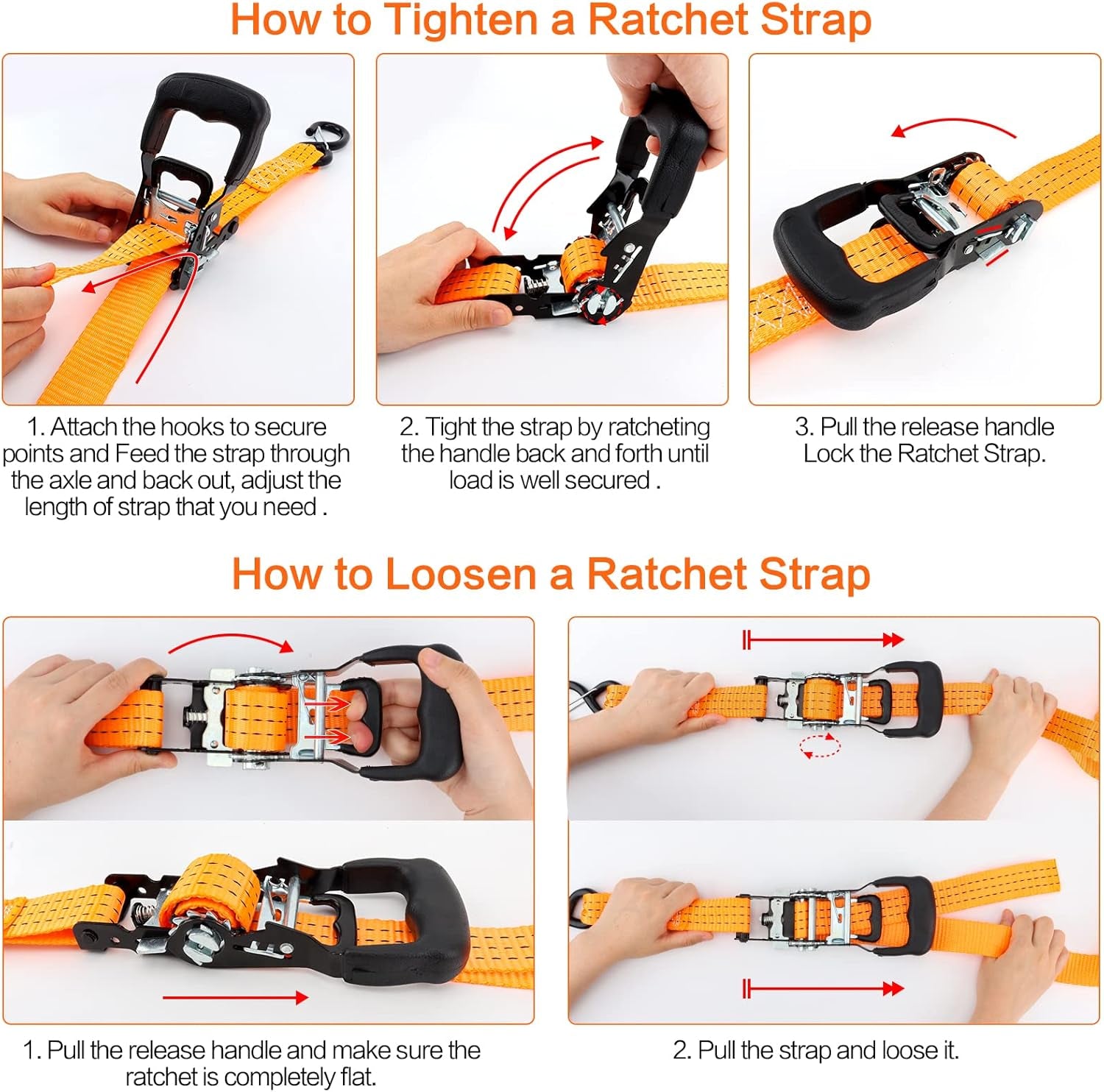 How to Tighten a Ratchet Strap

1. Attach the hooks to secure points and Feed the strap through the axle and back out, adjust the length of strap that you need .

2. Tight the strap by ratcheting the handle back and forth until load is well secured .

3. Pull the release handle Lock the Ratchet Strap.

How to Loosen a Ratchet Strap

1. Pull the release handle and make sure the ratchet is completely flat.

2. Pull the strap and loose it.