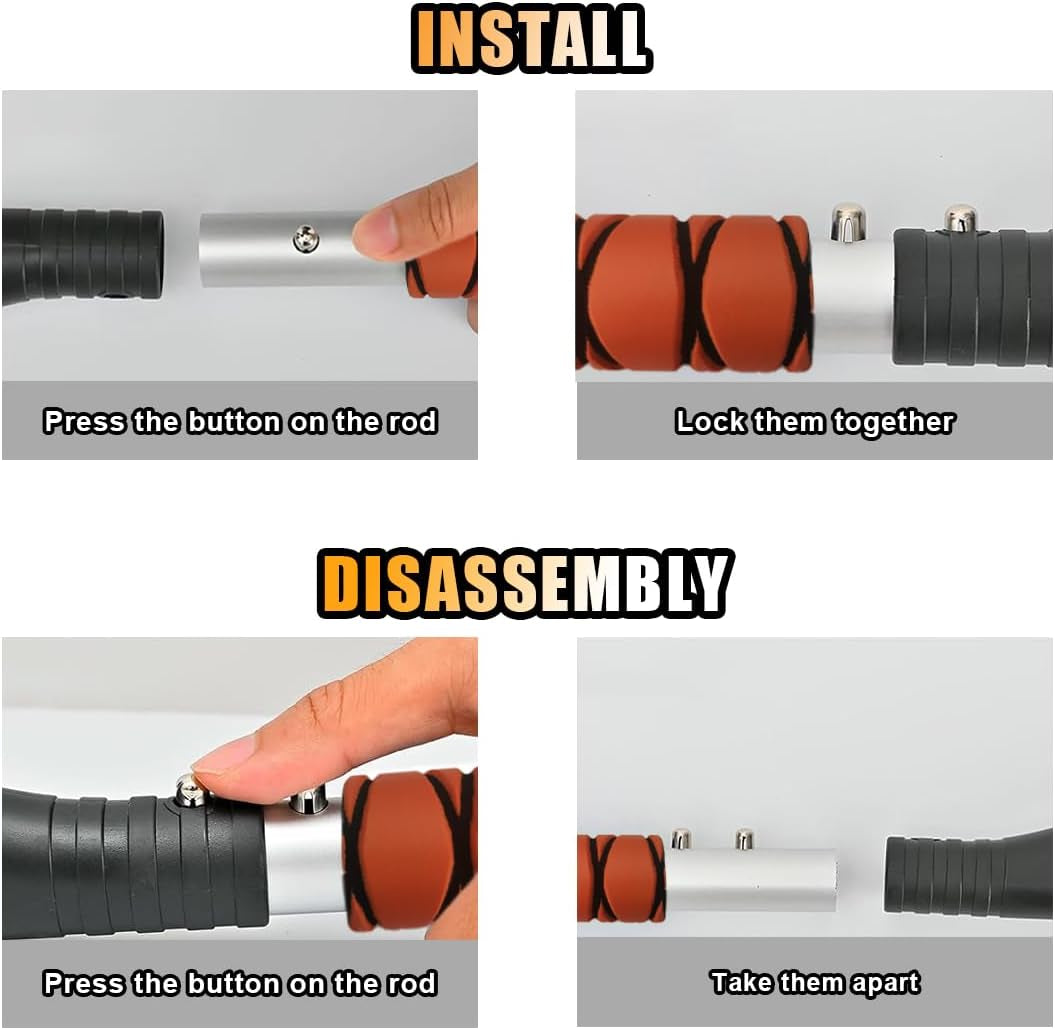 INSTALL

Press the button on the rod

Lock them together

DISASSEMBLY

Press the button on the rod

Take them apart