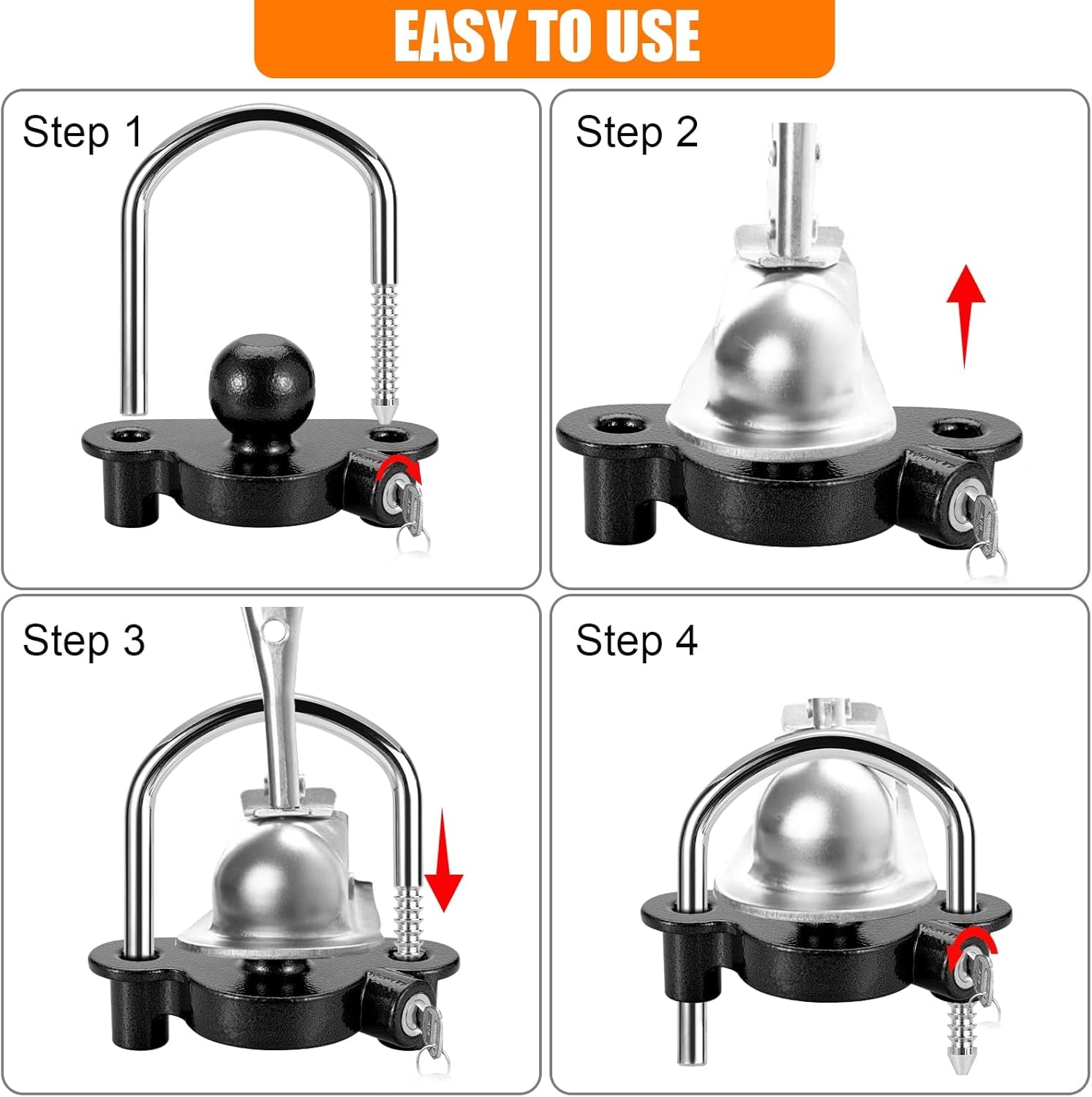 EASY TO USE

Step 1

Step 2

Step 3

Step 4