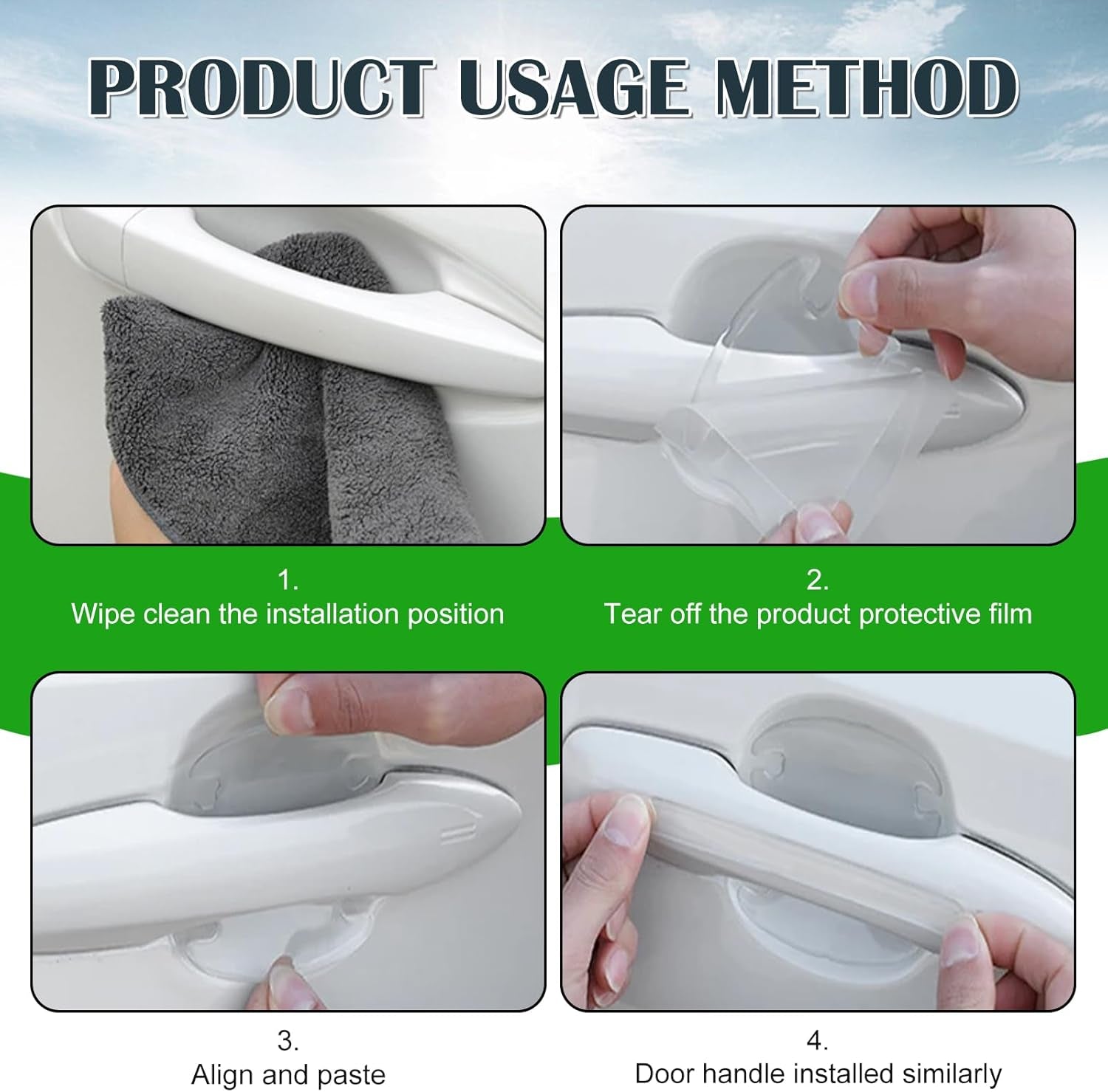 PRODUCT USAGE METHOD

1.
Wipe clean the installation position

2.
Tear off the product protective film

3.
Align and paste

4.
Door handle installed similarly