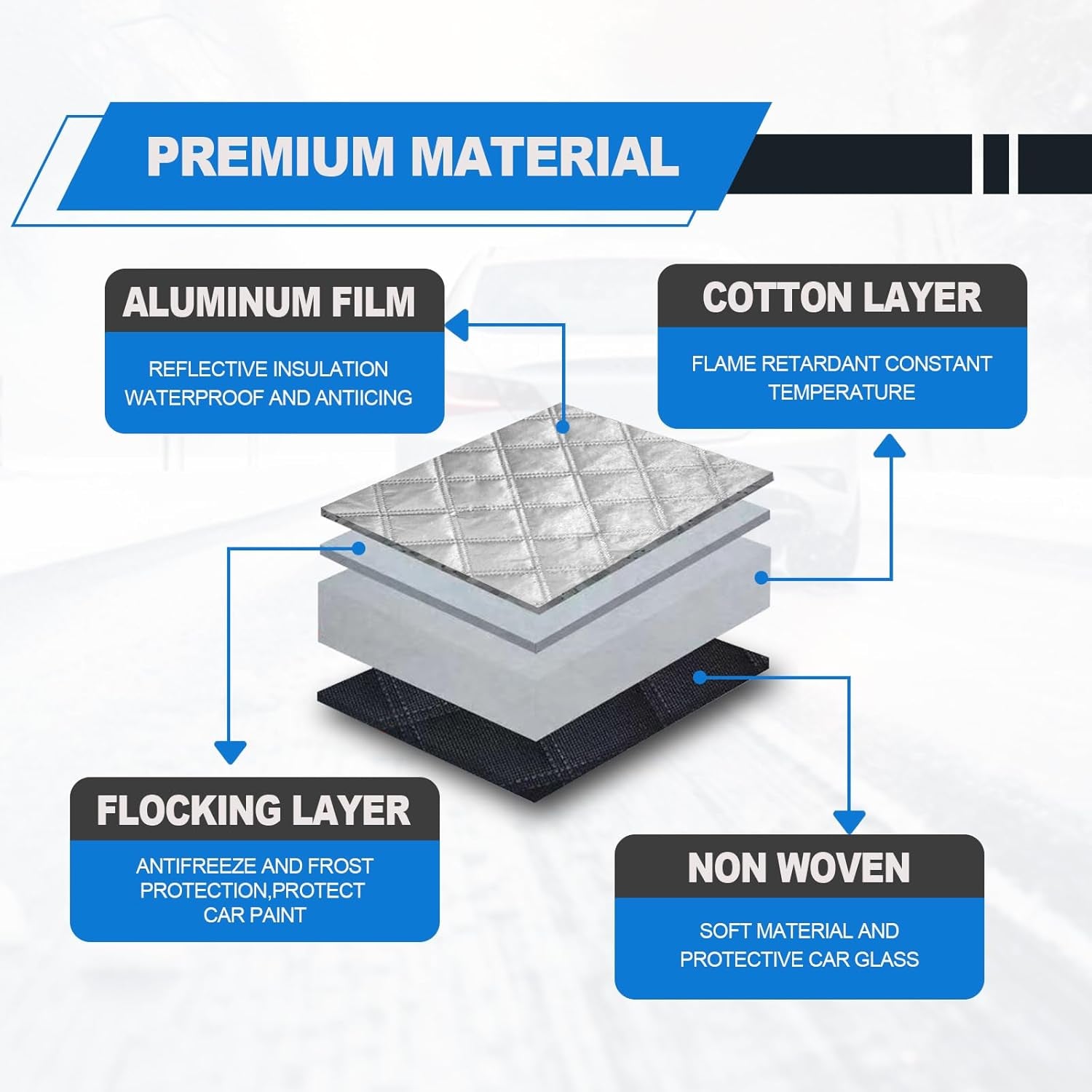 PREMIUM MATERIAL

ALUMINUM FILM

REFLECTIVE INSULATION WATERPROOF AND ANTIICING

COTTON LAYER

FLAME RETARDANT CONSTANT TEMPERATURE

FLOCKING LAYER

ANTIFREEZE AND FROST PROTECTION,PROTECT CAR PAINT

NON WOVEN

SOFT MATERIAL AND PROTECTIVE CAR GLASS