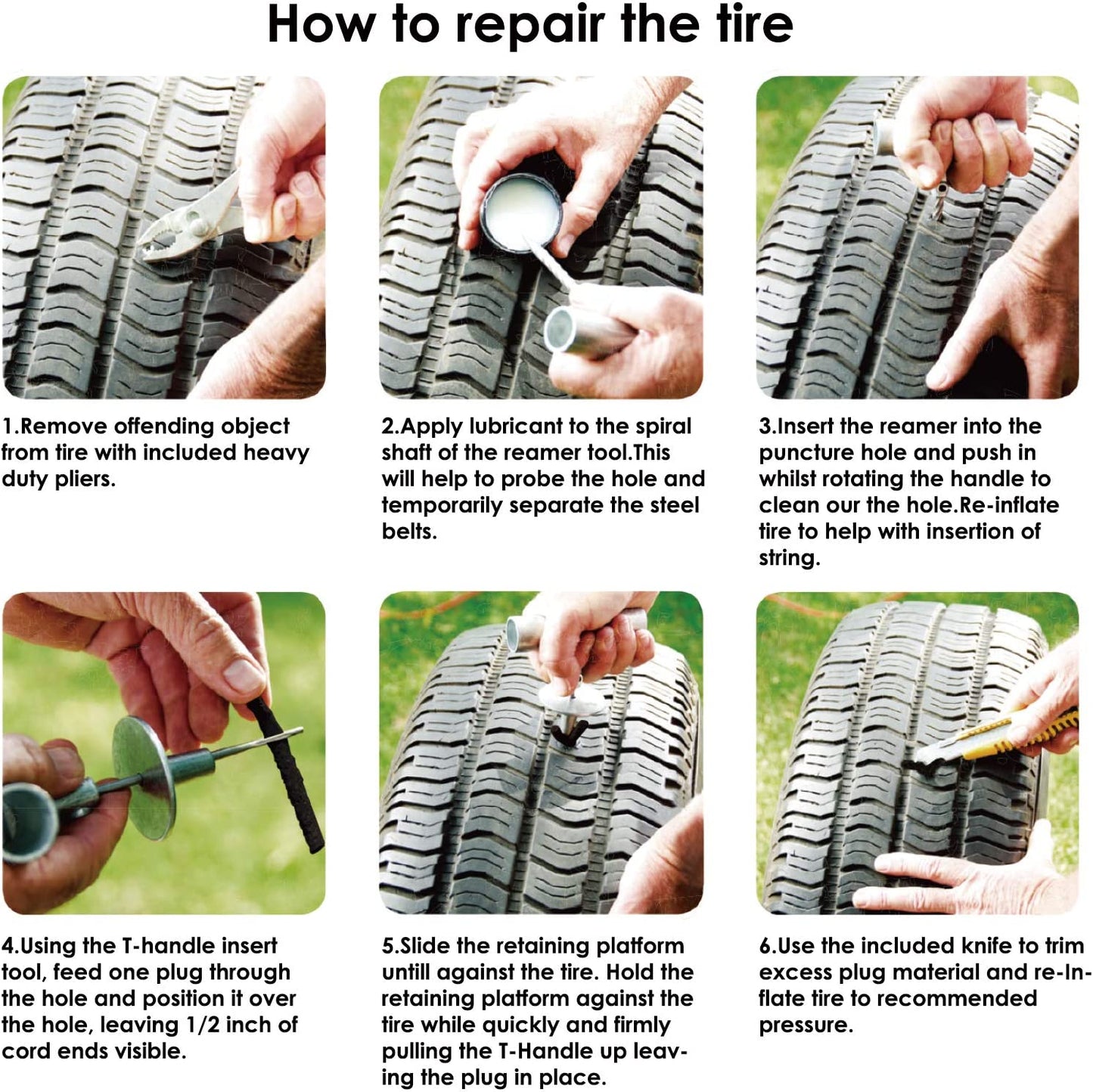 How to repair the tire

1.Remove offending object from tire with included heavy duty pliers.

2.Apply lubricant to the spiral shaft of the reamer tool.This will help to probe the hole and temporarily separate the steel belts.

3.Insert the reamer into the puncture hole and push in whilst rotating the handle to clean our the hole.Re-inflate tire to help with insertion of string.

4.Using the T-handle insert tool, feed one plug through the hole and position it over the hole, leaving 1/2 inch of cord ends visible.

5.Slide the retaining platform untill against the tire. Hold the retaining platform against the tire while quickly and firmly pulling the T-Handle up leaving the plug in place.

6.Use the included knife to trim excess plug material and re-Inflate tire to recommended pressure.