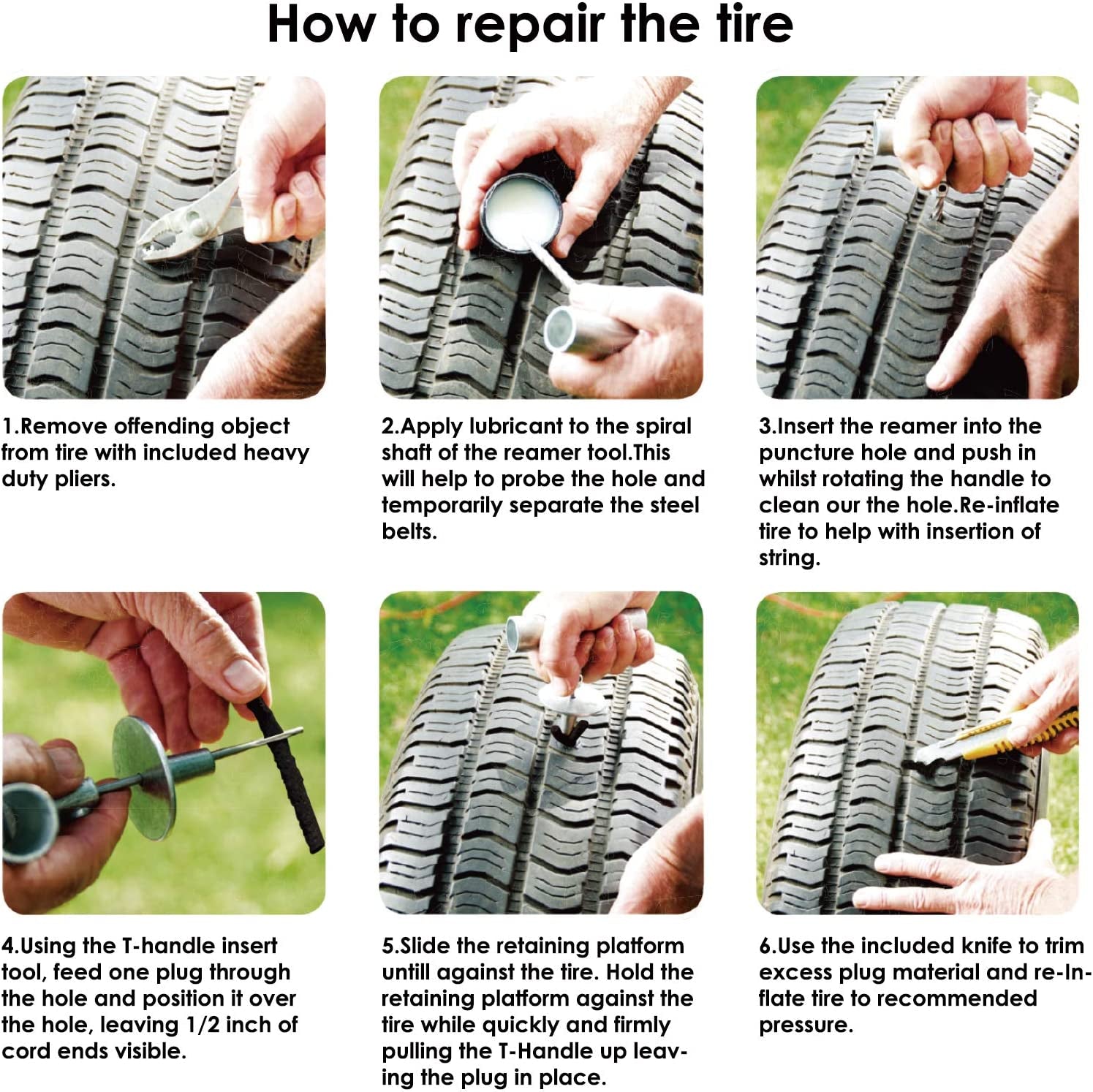 How to repair the tire

1.Remove offending object from tire with included heavy duty pliers.

2.Apply lubricant to the spiral shaft of the reamer tool.This will help to probe the hole and temporarily separate the steel belts.

3.Insert the reamer into the puncture hole and push in whilst rotating the handle to clean our the hole.Re-inflate tire to help with insertion of string.

4.Using the T-handle insert tool, feed one plug through the hole and position it over the hole, leaving 1/2 inch of cord ends visible.

5.Slide the retaining platform untill against the tire. Hold the retaining platform against the tire while quickly and firmly pulling the T-Handle up leaving the plug in place.

6.Use the included knife to trim excess plug material and re-Inflate tire to recommended pressure.