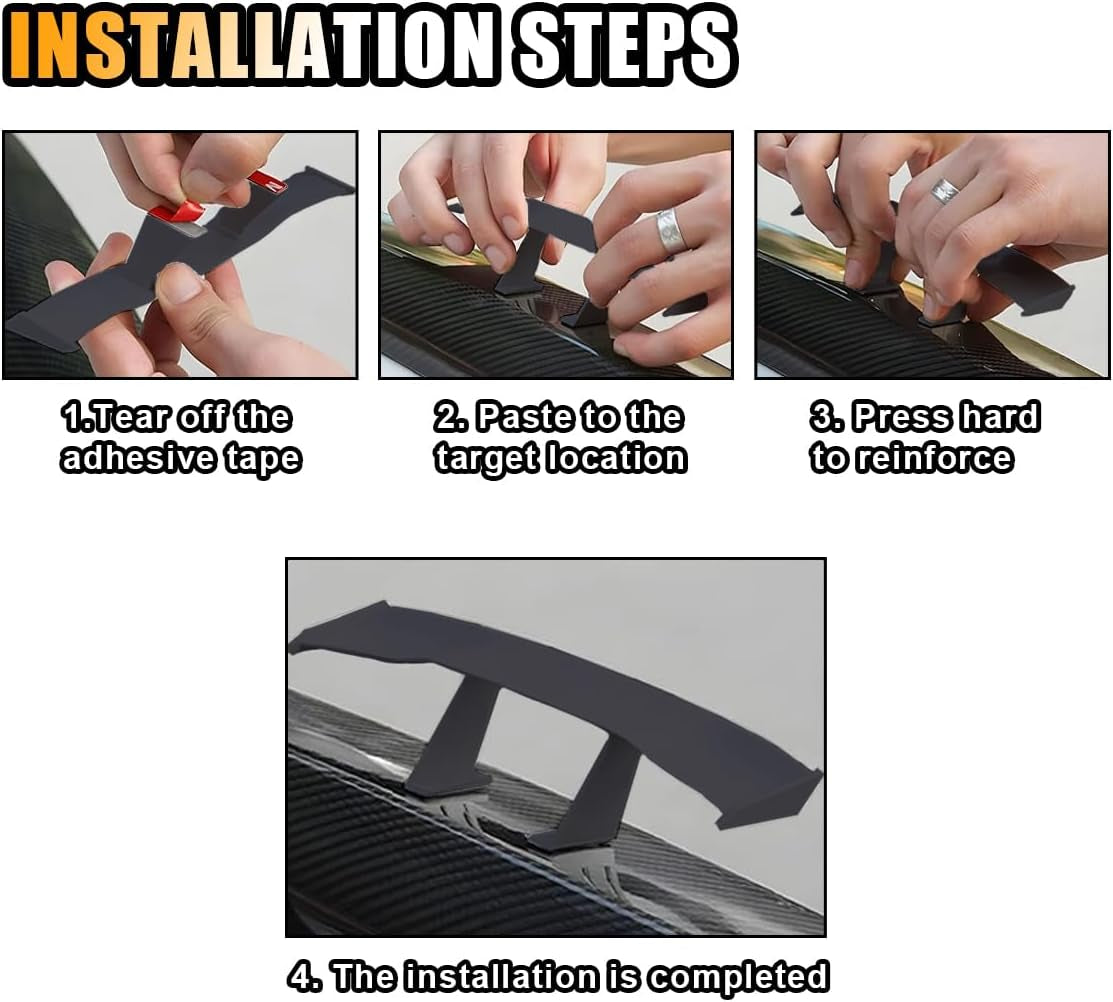 INSTALLATION STEPS

1.Tear off the adhesive tape

2. Paste to the target location

3. Press hard to reinforce

4. The installation is completed