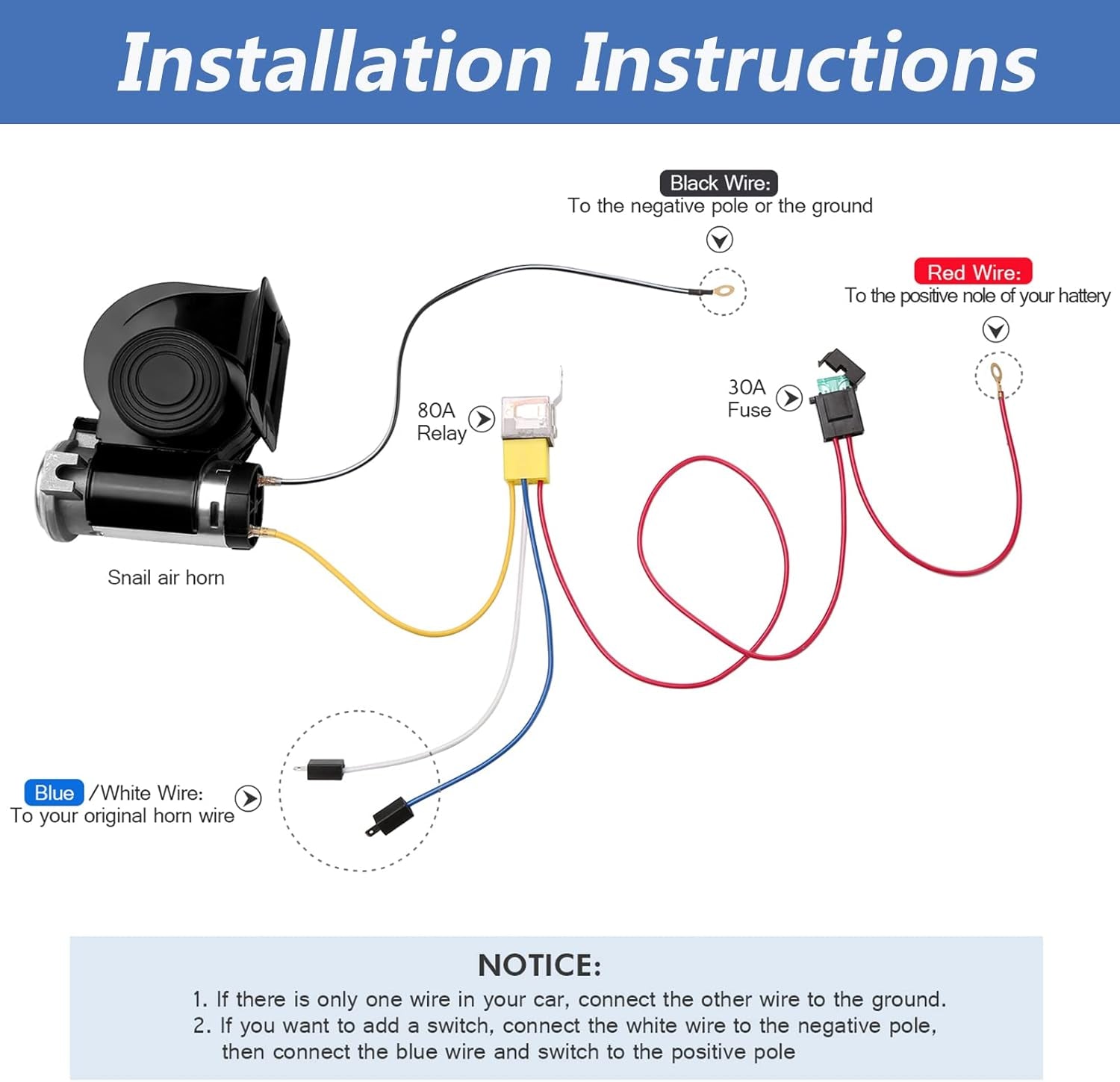 Installation Instructions

Black Wire:
To the negative pole or the ground

Red Wire:
To the positive nole of your hattery

80A Relay

30A Fuse

Snail air horn

Blue /White Wire:
To your original horn wire

NOTICE:
1. If there is only one wire in your car, connect the other wire to the ground.
2. If you want to add a switch, connect the white wire to the negative pole, then connect the blue wire and switch to the positive pole