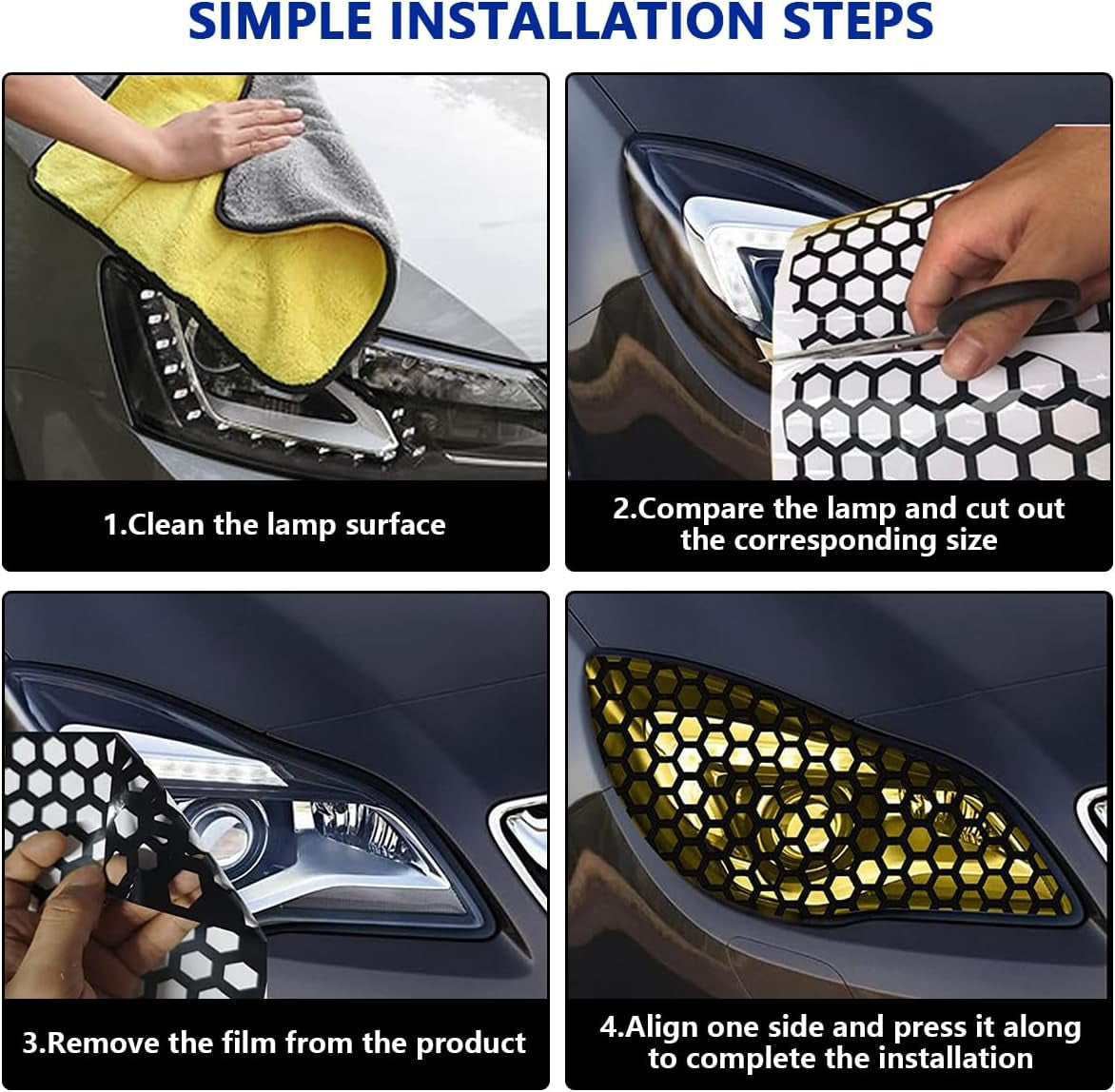 SIMPLE INSTALLATION STEPS

1.Clean the lamp surface

2.Compare the lamp and cut out the corresponding size

3.Remove the film from the product

4.Align one side and press it along to complete the installation