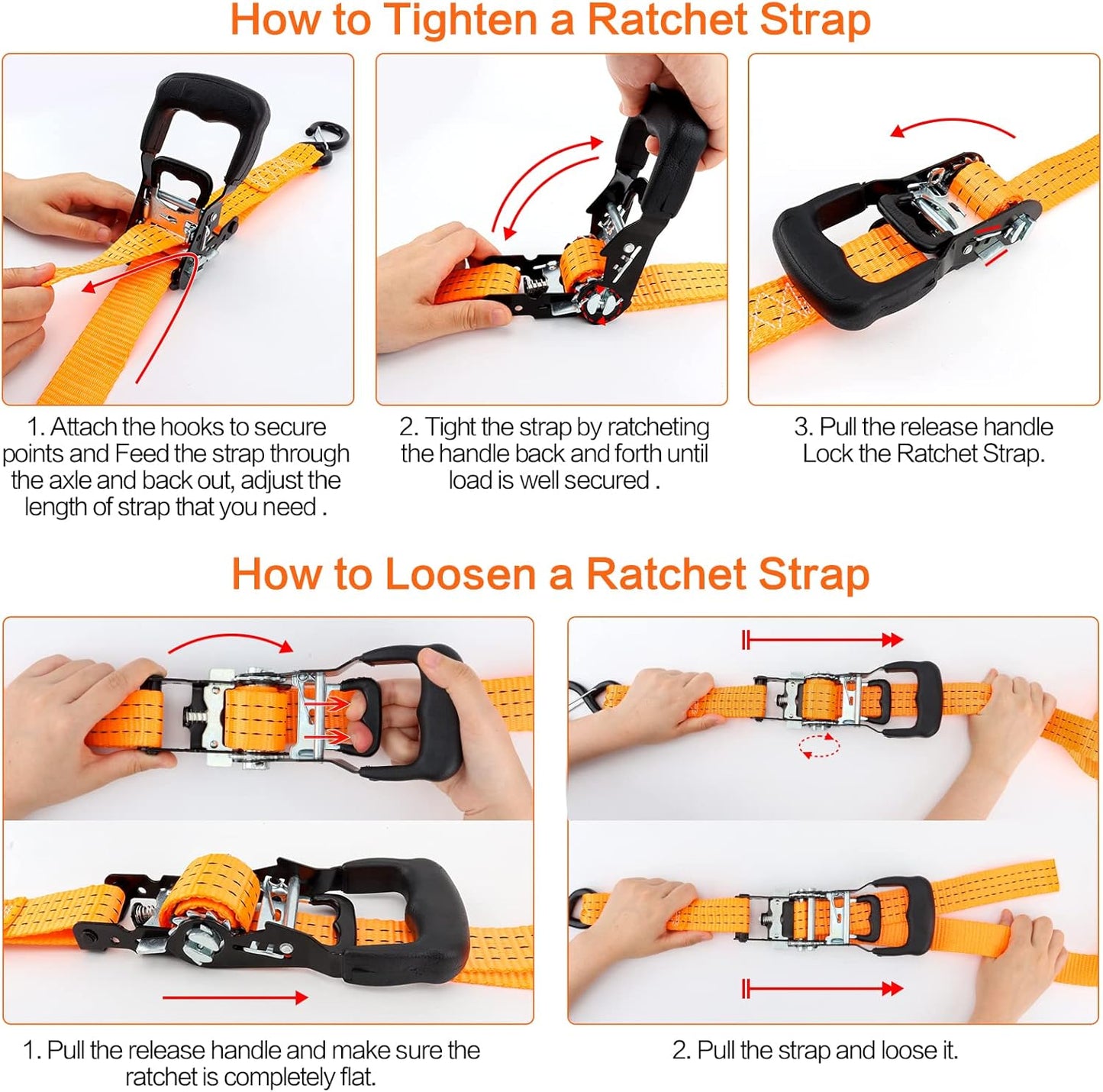 How to Tighten a Ratchet Strap

1. Attach the hooks to secure points and Feed the strap through the axle and back out, adjust the length of strap that you need .

2. Tight the strap by ratcheting the handle back and forth until load is well secured .

3. Pull the release handle Lock the Ratchet Strap.

How to Loosen a Ratchet Strap

1. Pull the release handle and make sure the ratchet is completely flat.

2. Pull the strap and loose it.