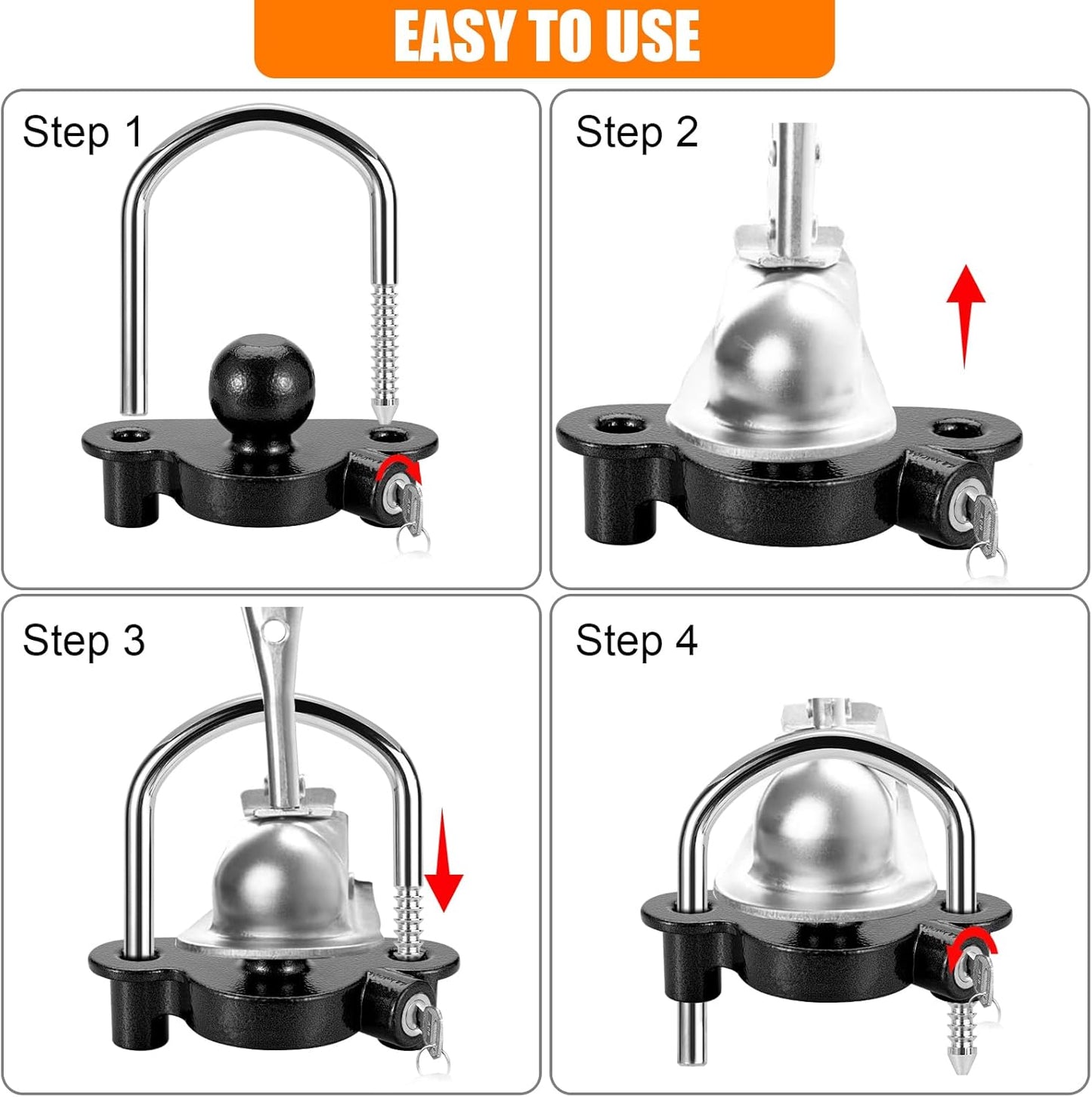 EASY TO USE

Step 1

Step 2

Step 3

Step 4