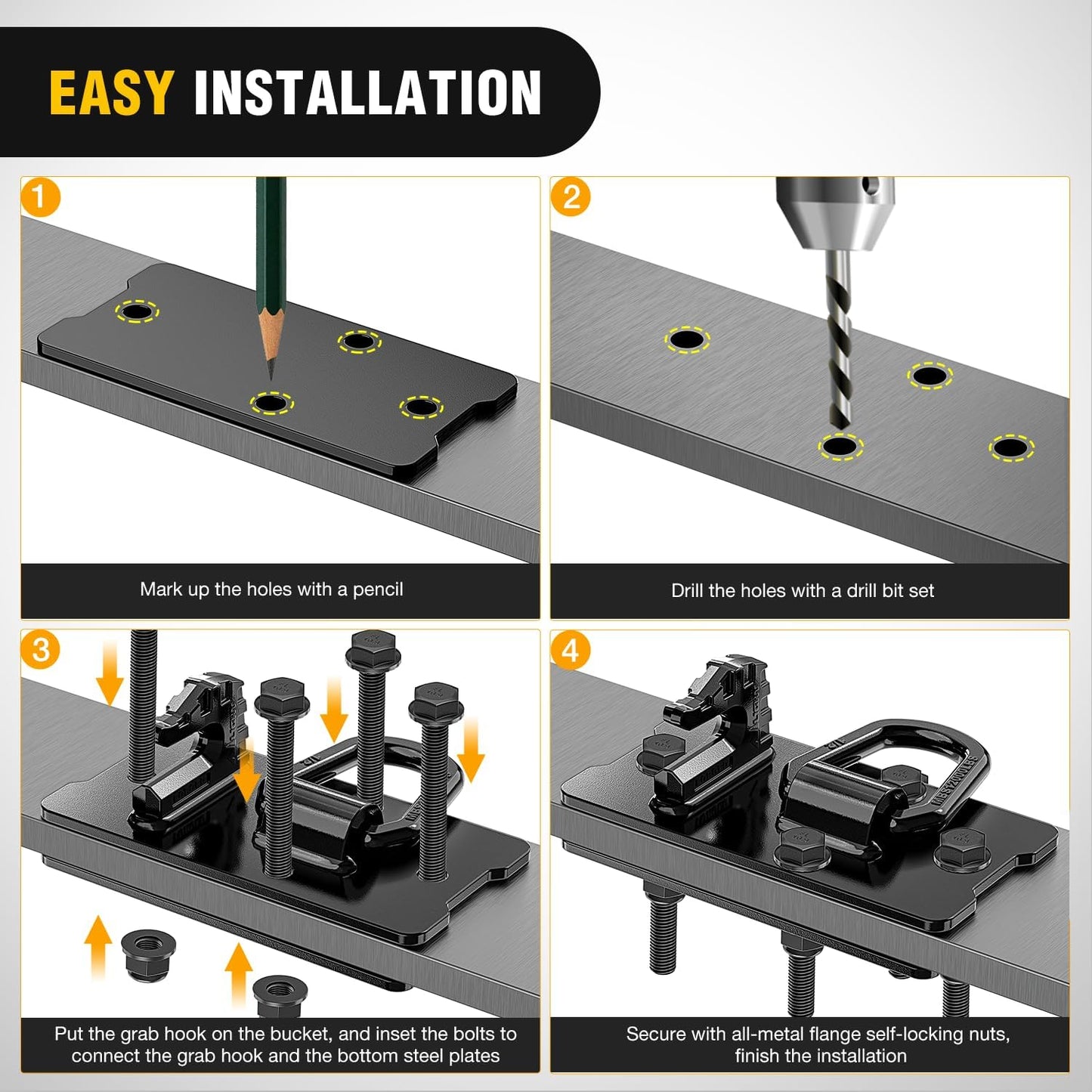 EASY INSTALLATION

1

Mark up the holes with a pencil

2

Drill the holes with a drill bit set

3

Put the grab hook on the bucket, and inset the bolts to connect the grab hook and the bottom steel plates

4

Secure with all-metal flange self-locking nuts, finish the installation